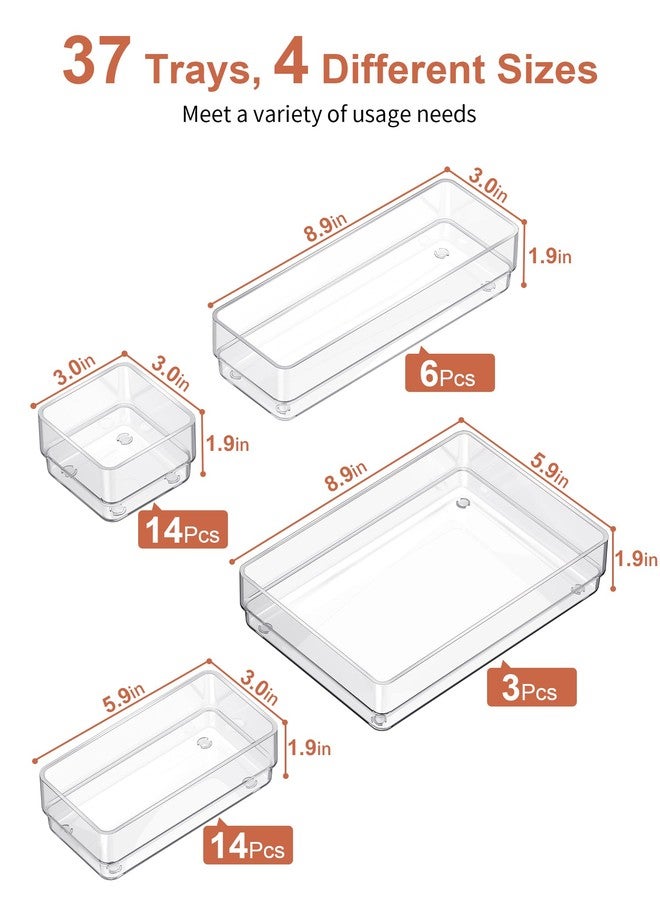 37 Trays, 4 Different Sizes

Meet a variety of usage needs

8.9in
3.0in
1.9in
6Pcs

3.0in
3.0in
1.9in
14Pcs

8.9in
5.9in
1.9in
3Pcs

5.9in
3.0in
1.9in
14Pcs